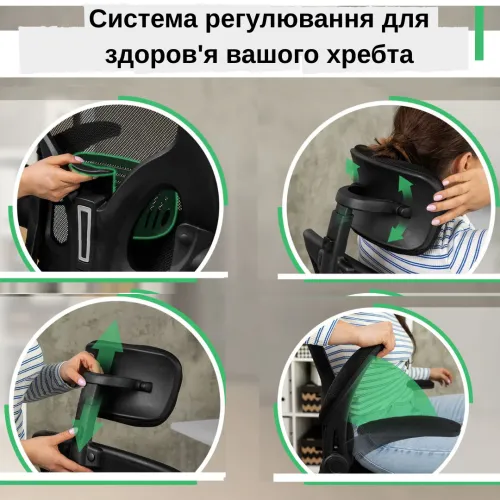 Система регулювання для здоров'я вашого хребта